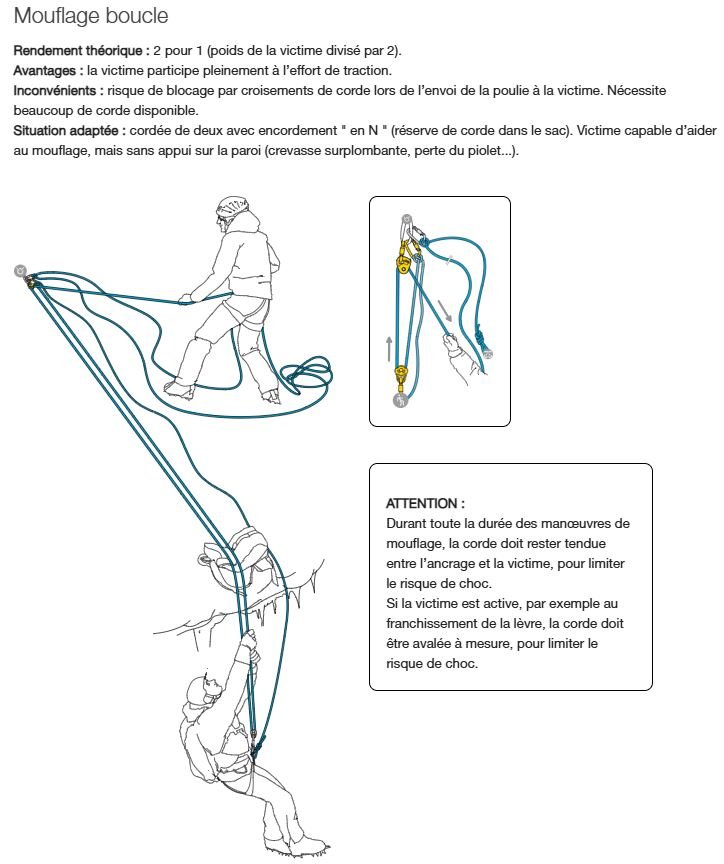 Mouflage boucle

Rendement théorique : 2 pour 1 (poids de la victime divisé par 2).
Avantages : la victime participe pleinement à l'effort de traction.
Inconvénients : risque de blocage par croisements de corde lors de l'envoi de la poulie à la victime. Nécessite beaucoup de corde disponible.
Situation adaptée : cordée de deux avec encordement " en N " (réserve de corde dans le sac). Victime capable d'aider au mouflage, mais sans appui sur la paroi (crevasse surplombante, perte du piolet...).

ATTENTION :
Durant toute la durée des manœuvres de mouflage, la corde doit rester tendue entre l'ancrage et la victime, pour limiter le risque de choc.
Si la victime est active, par exemple au franchissement de la lèvre, la corde doit être avalée à mesure, pour limiter le risque de choc.